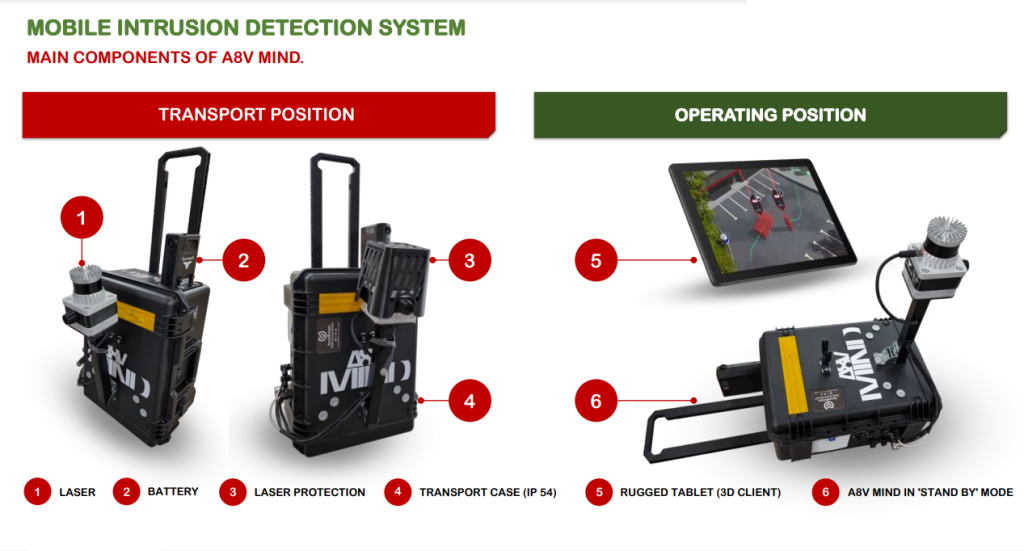 MOBILE INTRUSION DETECTION SYSTEM

MAIN COMPONENTS OF A8V MIND.

TRANSPORT POSITION

OPERATING POSITION

1

2

3

4

5

6

A8V MIND

A8V MIND

A8V MIND

1 LASER
2 BATTERY
3 LASER PROTECTION
4 TRANSPORT CASE (IP 54)
5 RUGGED TABLET (3D CLIENT)
6 A8V MIND IN 'STAND BY' MODE